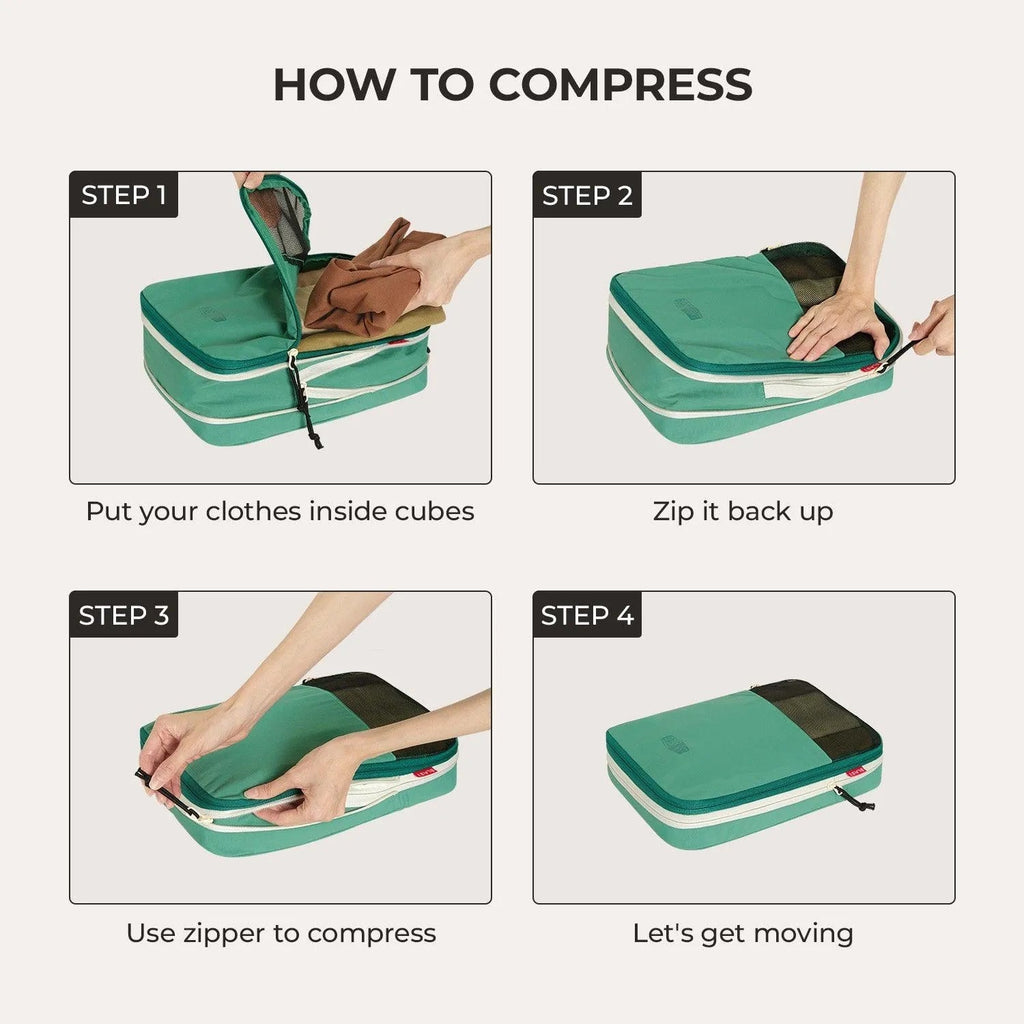 HOW TO COMPRESS

STEP 1

Put your clothes inside cubes

STEP 2

Zip it back up

STEP 3

Use zipper to compress

STEP 4

Let's get moving