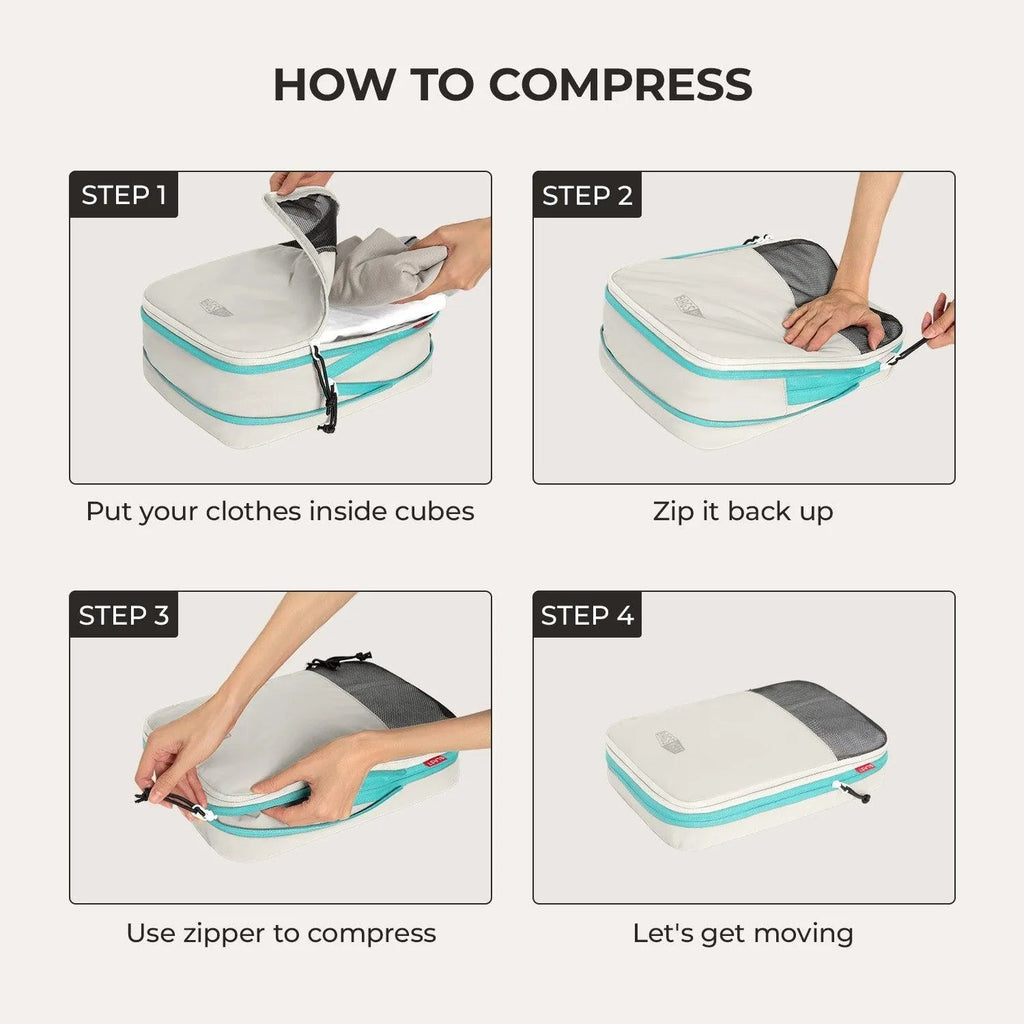 HOW TO COMPRESS

STEP 1

Put your clothes inside cubes

STEP 2

Zip it back up

STEP 3

Use zipper to compress

STEP 4

Let's get moving