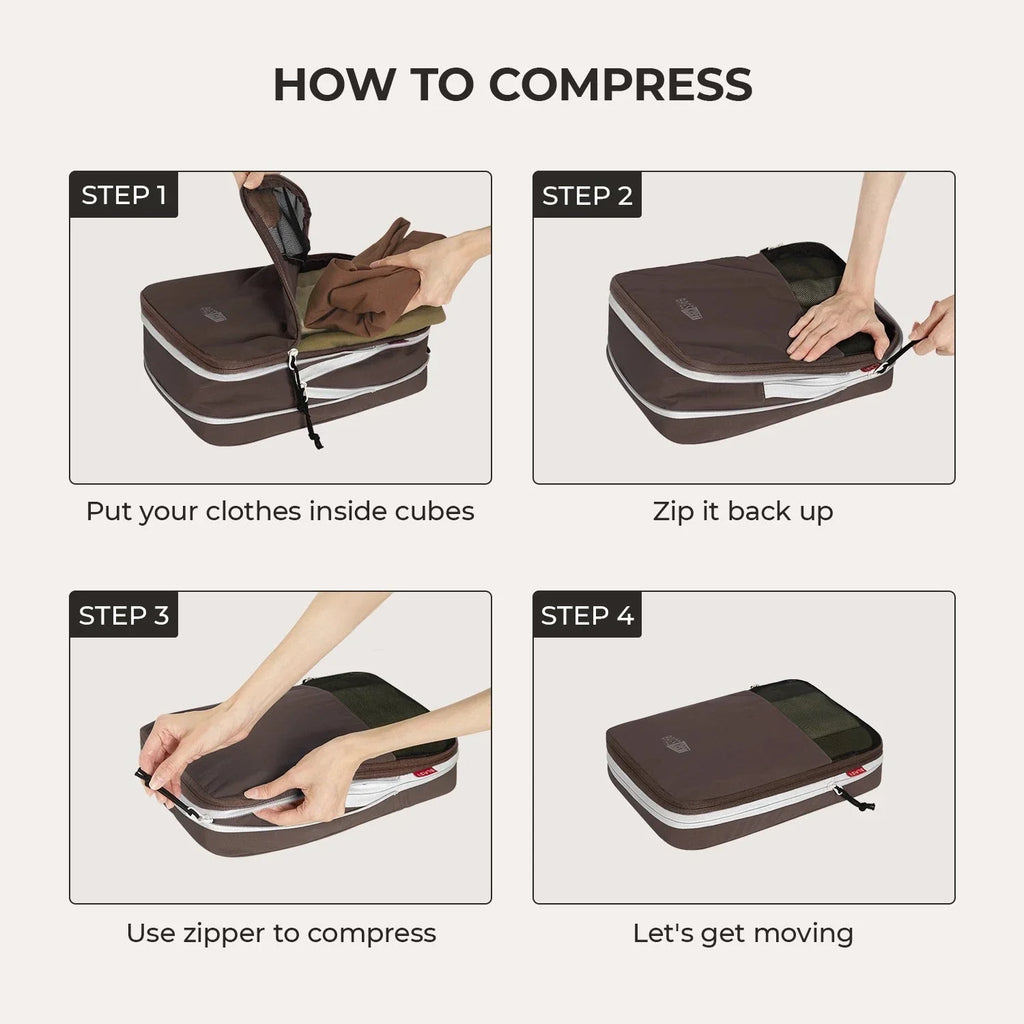 HOW TO COMPRESS

STEP 1

Put your clothes inside cubes

STEP 2

Zip it back up

STEP 3

Use zipper to compress

STEP 4

Let's get moving