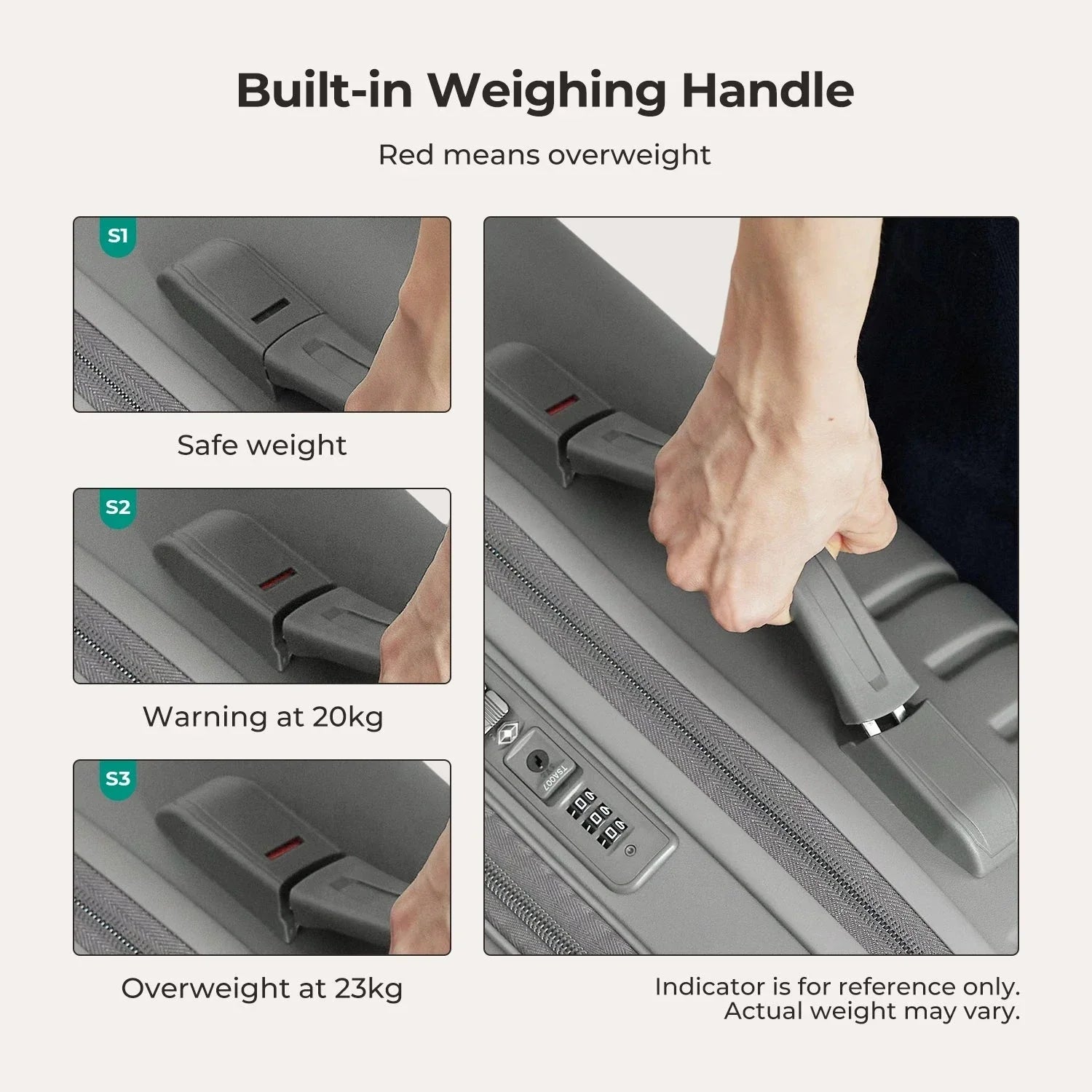 Built-in Weighing Handle

Red means overweight

S1

Safe weight

S2

Warning at 20kg

S3

Overweight at 23kg

TSA007

Indicator is for reference only. Actual weight may vary.